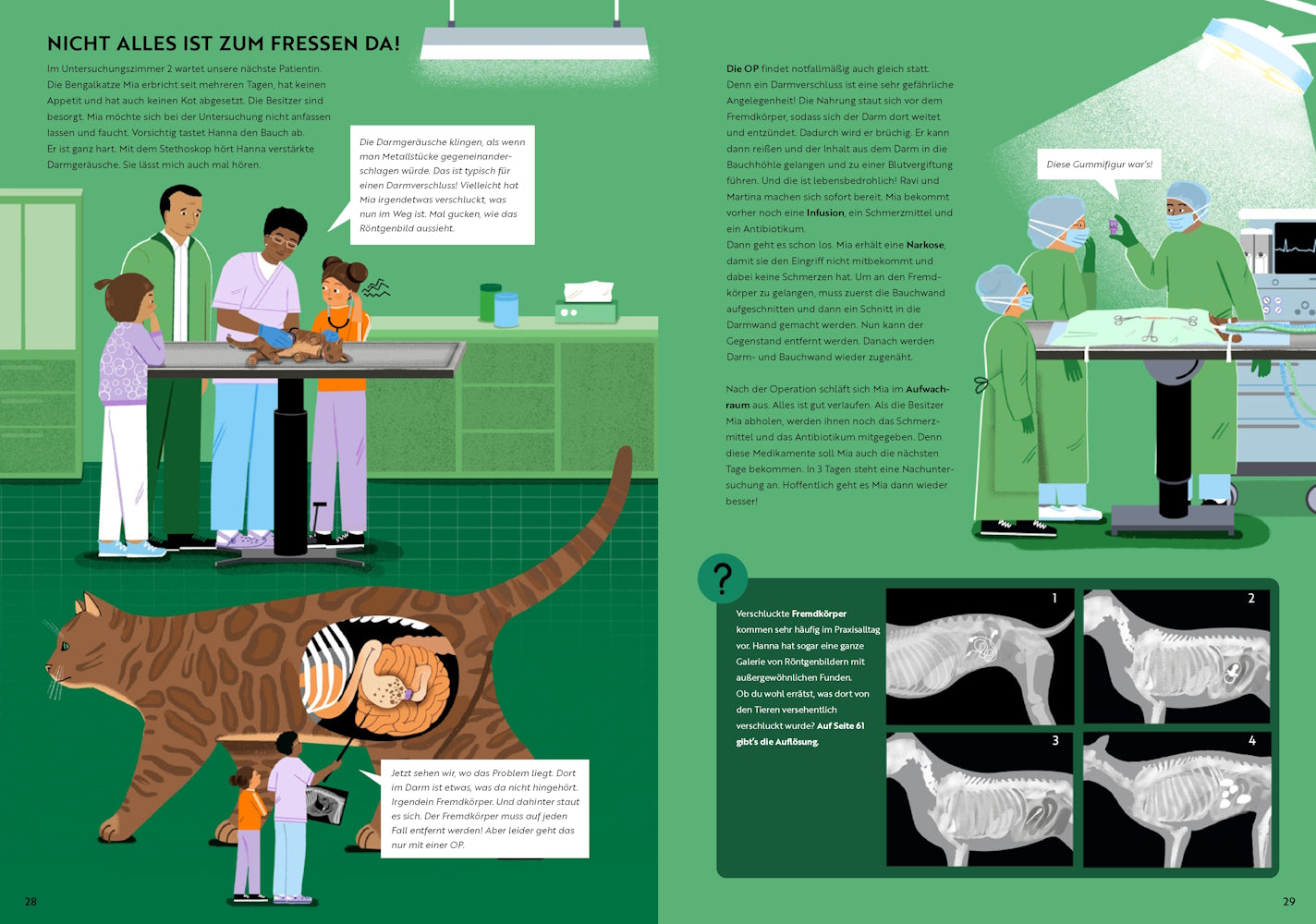 NICHT ALLES IST ZUM FRESSEN DA!

Im Untersuchungszimmer 2 wartet unsere nächste Patientin. Die Bengalkatze Mia erbricht seit mehreren Tagen, hat keinen Appetit und hat auch keinen Kot abgesetzt. Die Besitzer sind besorgt. Mia möchte sich bei der Untersuchung nicht anfassen lassen und faucht. Vorsichtig tastet Hanna den Bauch ab. Er ist ganz hart. Mit dem Stethoskop hört Hanna verstärkte Darmgeräusche. Sie lässt mich auch mal hören.

Die Darmgeräusche klingen, als wenn man Metallstücke gegeneinanderschlagen würde. Das ist typisch für einen Darmverschluss! Vielleicht hat Mia irgendetwas verschluckt, was nun im Weg ist. Mal gucken, wie das Röntgenbild aussieht.

Jetzt sehen wir, wo das Problem liegt. Dort im Darm ist etwas, was da nicht hingehört. Irgendein Fremdkörper. Und dahinter staut es sich. Der Fremdkörper muss auf jeden Fall entfernt werden! Aber leider geht das nur mit einer OP.

28

Die OP findet notfallmäßig auch gleich statt. Denn ein Darmverschluss ist eine sehr gefährliche Angelegenheit! Die Nahrung staut sich vor dem Fremdkörper, sodass sich der Darm dort weitet und entzündet. Dadurch wird er brüchig. Er kann dann reißen und der Inhalt aus dem Darm in die Bauchhöhle gelangen und zu einer Blutvergiftung führen. Und die ist lebensbedrohlich! Ravi und Martina machen sich sofort bereit. Mia bekommt vorher noch eine Infusion, ein Schmerzmittel und ein Antibiotikum.
Dann geht es schon los. Mia erhält eine Narkose, damit sie den Eingriff nicht mitbekommt und dabei keine Schmerzen hat. Um an den Fremdkörper zu gelangen, muss zuerst die Bauchwand aufgeschnitten und dann ein Schnitt in die Darmwand gemacht werden. Nun kann der Gegenstand entfernt werden. Danach werden Darm- und Bauchwand wieder zugenäht.

Nach der Operation schläft sich Mia im Aufwachraum aus. Alles ist gut verlaufen. Als die Besitzer Mia abholen, werden ihnen noch das Schmerzmittel und das Antibiotikum mitgegeben. Denn diese Medikamente soll Mia auch die nächsten Tage bekommen. In 3 Tagen steht eine Nachuntersuchung an. Hoffentlich geht es Mia dann wieder besser!

Diese Gummifigur war's!

?

Verschluckte Fremdkörper kommen sehr häufig im Praxisalltag vor. Hanna hat sogar eine ganze Galerie von Röntgenbildern mit außergewöhnlichen Funden.
Ob du wohl errätst, was dort von den Tieren versehentlich verschluckt wurde? Auf Seite 61 gibt's die Auflösung.

1
2
3
4

29