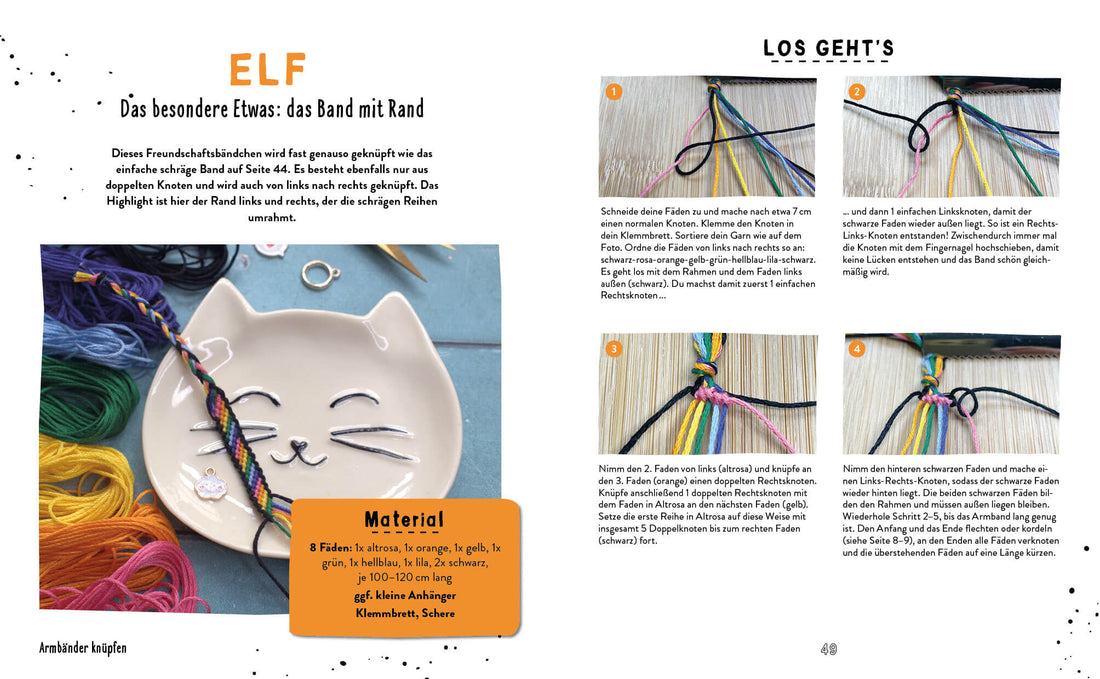 ELF

Das besondere Etwas: das Band mit Rand

Dieses Freundschaftsbändchen wird fast genauso geknüpft wie das einfache schräge Band auf Seite 44. Es besteht ebenfalls nur aus doppelten Knoten und wird auch von links nach rechts geknüpft. Das Highlight ist hier der Rand links und rechts, der die schrägen Reihen umrahmt.

Material

8 Fäden: 1x altrosa, 1x orange, 1x gelb, 1x grün, 1x hellblau, 1x lila, 2x schwarz, je 100–120 cm lang
ggf. kleine Anhänger
Klemmbrett, Schere

Armbänder knüpfen

LOS GEHT'S

1

Schneide deine Fäden zu und mache nach etwa 7 cm einen normalen Knoten. Klemme den Knoten in dein Klemmbrett. Sortiere dein Garn wie auf dem Foto. Ordne die Fäden von links nach rechts so an: schwarz-rosa-orange-gelb-grün-hellblau-lila-schwarz. Es geht los mit dem Rahmen und dem Faden links außen (schwarz). Du machst damit zuerst 1 einfachen Rechtsknoten …

2

… und dann 1 einfachen Linksknoten, damit der schwarze Faden wieder außen liegt. So ist ein Rechts-Links-Knoten entstanden! Zwischendurch immer mal die Knoten mit dem Fingernagel hochschieben, damit keine Lücken entstehen und das Band schön gleichmäßig wird.

3

Nimm den 2. Faden von links (altrosa) und knüpfe an den 3. Faden (orange) einen doppelten Rechtsknoten. Knüpfe anschließend 1 doppelten Rechtsknoten mit dem Faden in Altrosa an den nächsten Faden (gelb). Setze die erste Reihe in Altrosa auf diese Weise mit insgesamt 5 Doppelknoten bis zum rechten Faden (schwarz) fort.

4

Nimm den hinteren schwarzen Faden und mache einen Links-Rechts-Knoten, sodass der schwarze Faden wieder hinten liegt. Die beiden schwarzen Fäden bilden den Rahmen und müssen außen liegen bleiben. Wiederhole Schritt 2–5, bis das Armband lang genug ist. Den Anfang und das Ende flechten oder kordeln (siehe Seite 8–9), an den Enden alle Fäden verknoten und die überstehenden Fäden auf eine Länge kürzen.

49