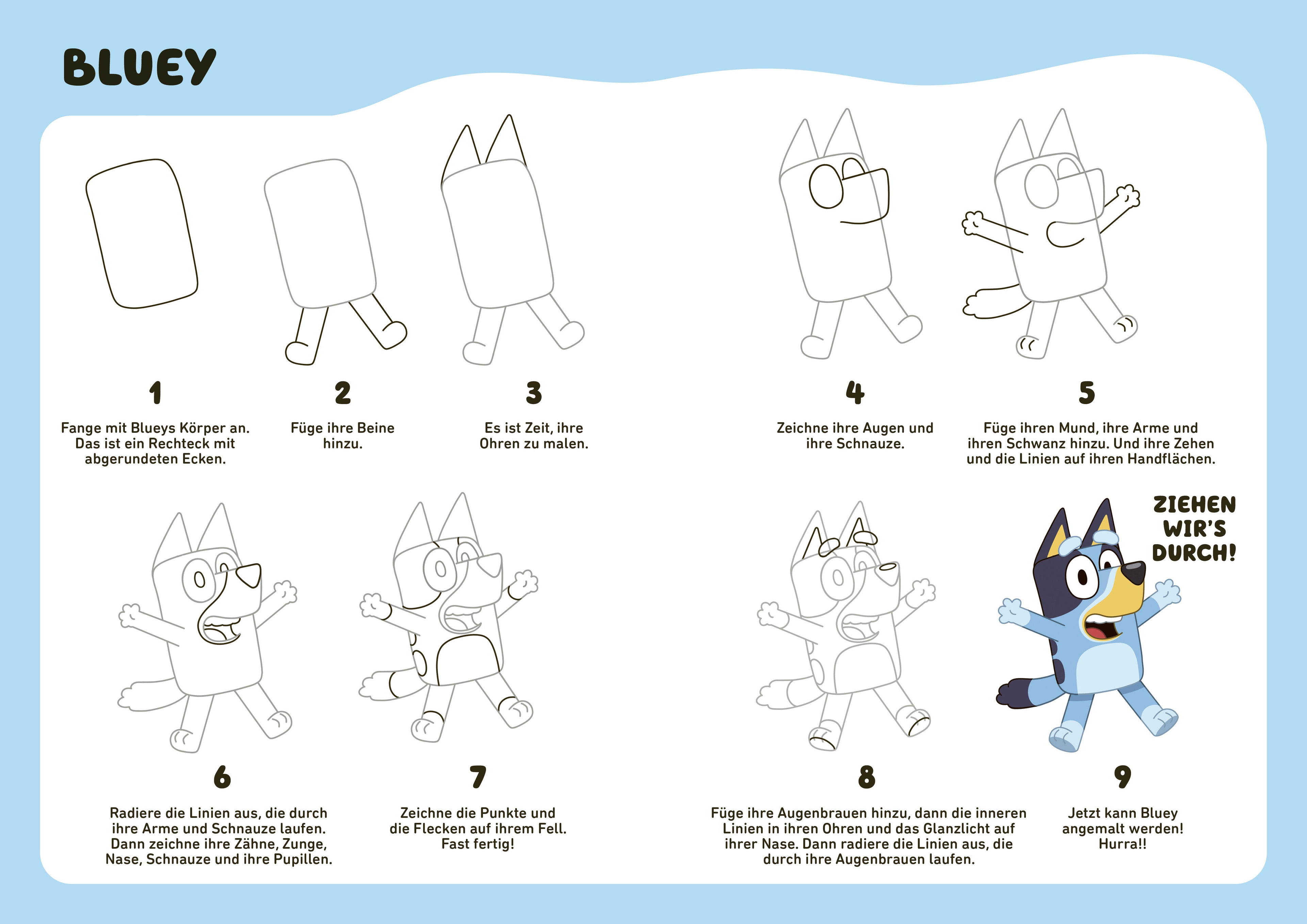 BLUEY

1

Fange mit Blueys Körper an. Das ist ein Rechteck mit abgerundeten Ecken.

2

Füge ihre Beine hinzu.

3

Es ist Zeit, ihre Ohren zu malen.

4

Zeichne ihre Augen und ihre Schnauze.

5

Füge ihren Mund, ihre Arme und ihren Schwanz hinzu. Und ihre Zehen und die Linien auf ihren Handflächen.

ZIEHEN WIR'S DURCH!

6

Radiere die Linien aus, die durch ihre Arme und Schnauze laufen. Dann zeichne ihre Zähne, Zunge, Nase, Schnauze und ihre Pupillen.

7

Zeichne die Punkte und die Flecken auf ihrem Fell. Fast fertig!

8

Füge ihre Augenbrauen hinzu, dann die inneren Linien in ihren Ohren und das Glanzlicht auf ihrer Nase. Dann radiere die Linien aus, die durch ihre Augenbrauen laufen.

9

Jetzt kann Bluey angemalt werden! Hurra!!