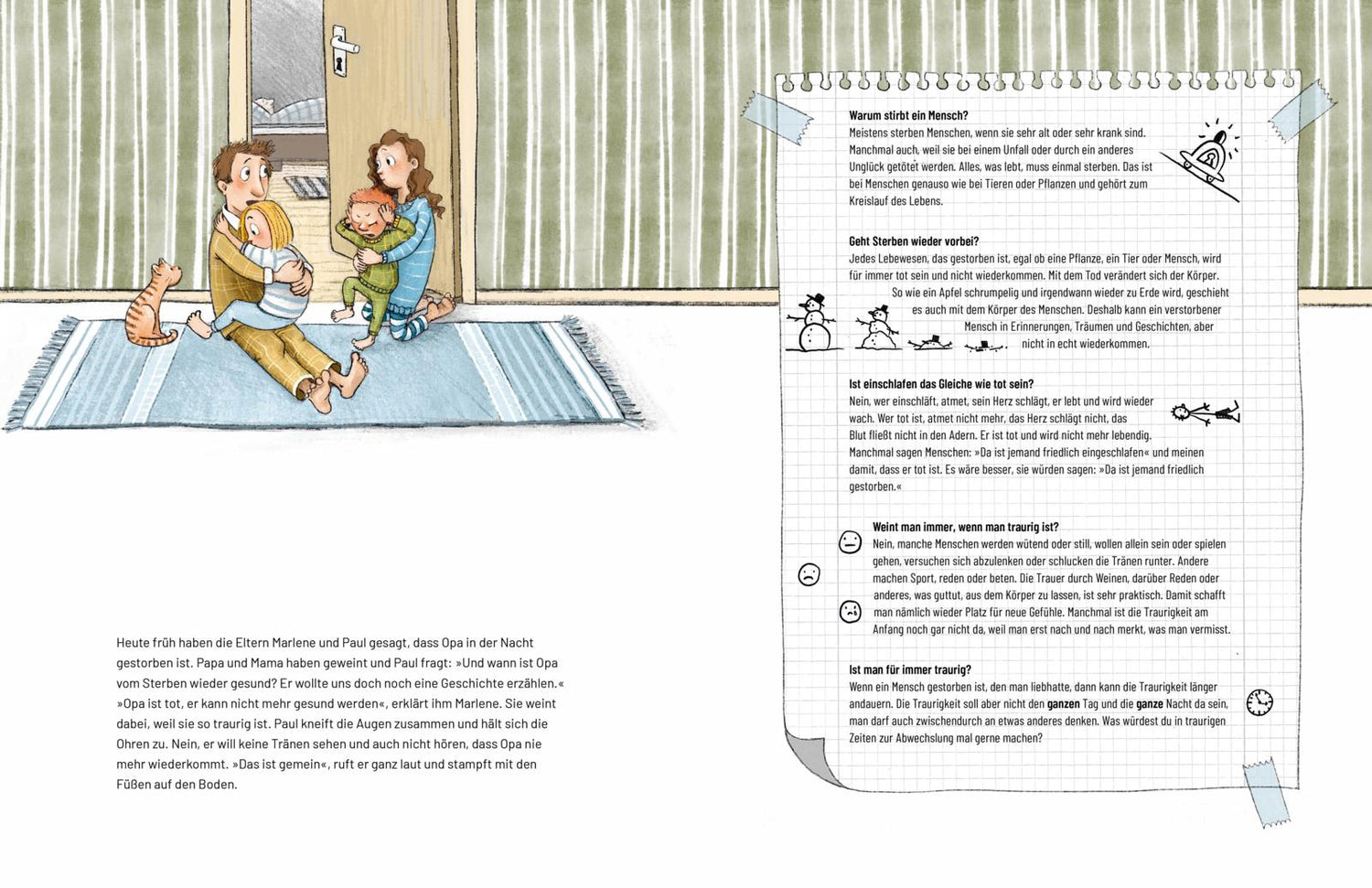 Heute früh haben die Eltern Marlene und Paul gesagt, dass Opa in der Nacht gestorben ist. Papa und Mama haben geweint und Paul fragt: »Und wann ist Opa vom Sterben wieder gesund? Er wollte uns doch noch eine Geschichte erzählen.« »Opa ist tot, er kann nicht mehr gesund werden«, erklärt ihm Marlene. Sie weint dabei, weil sie so traurig ist. Paul kneift die Augen zusammen und hält sich die Ohren zu. Nein, er will keine Tränen sehen und auch nicht hören, dass Opa nie mehr wiederkommt. »Das ist gemein«, ruft er ganz laut und stampft mit den Füßen auf den Boden.

Warum stirbt ein Mensch?
Meistens sterben Menschen, wenn sie sehr alt oder sehr krank sind. Manchmal auch, weil sie bei einem Unfall oder durch ein anderes Unglück getötet werden. Alles, was lebt, muss einmal sterben. Das ist bei Menschen genauso wie bei Tieren oder Pflanzen und gehört zum Kreislauf des Lebens.

Geht Sterben wieder vorbei?
Jedes Lebewesen, das gestorben ist, egal ob eine Pflanze, ein Tier oder Mensch, wird für immer tot sein und nicht wiederkommen. Mit dem Tod verändert sich der Körper. So wie ein Apfel schrumpelig und irgendwann wieder zu Erde wird, geschieht es auch mit dem Körper des Menschen. Deshalb kann ein verstorbener Mensch in Erinnerungen, Träumen und Geschichten, aber nicht in echt wiederkommen.

Ist einschlafen das Gleiche wie tot sein?
Nein, wer einschläft, atmet, sein Herz schlägt, er lebt und wird wieder wach. Wer tot ist, atmet nicht mehr, das Herz schlägt nicht, das Blut fließt nicht in den Adern. Er ist tot und wird nicht mehr lebendig. Manchmal sagen Menschen: »Da ist jemand friedlich eingeschlafen« und meinen damit, dass er tot ist. Es wäre besser, sie würden sagen: »Da ist jemand friedlich gestorben.«

Weint man immer, wenn man traurig ist?
Nein, manche Menschen werden wütend oder still, wollen allein sein oder spielen gehen, versuchen sich abzulenken oder schlucken die Tränen runter. Andere machen Sport, reden oder beten. Die Trauer durch Weinen, darüber Reden oder anderes, was guttut, aus dem Körper zu lassen, ist sehr praktisch. Damit schafft man nämlich wieder Platz für neue Gefühle. Manchmal ist die Traurigkeit am Anfang noch gar nicht da, weil man erst nach und nach merkt, was man vermisst.

Ist man für immer traurig?
Wenn ein Mensch gestorben ist, den man liebhatte, dann kann die Traurigkeit länger andauern. Die Traurigkeit soll aber nicht den ganzen Tag und die ganze Nacht da sein, man darf auch zwischendurch an etwas anderes denken. Was würdest du in traurigen Zeiten zur Abwechslung mal gerne machen?