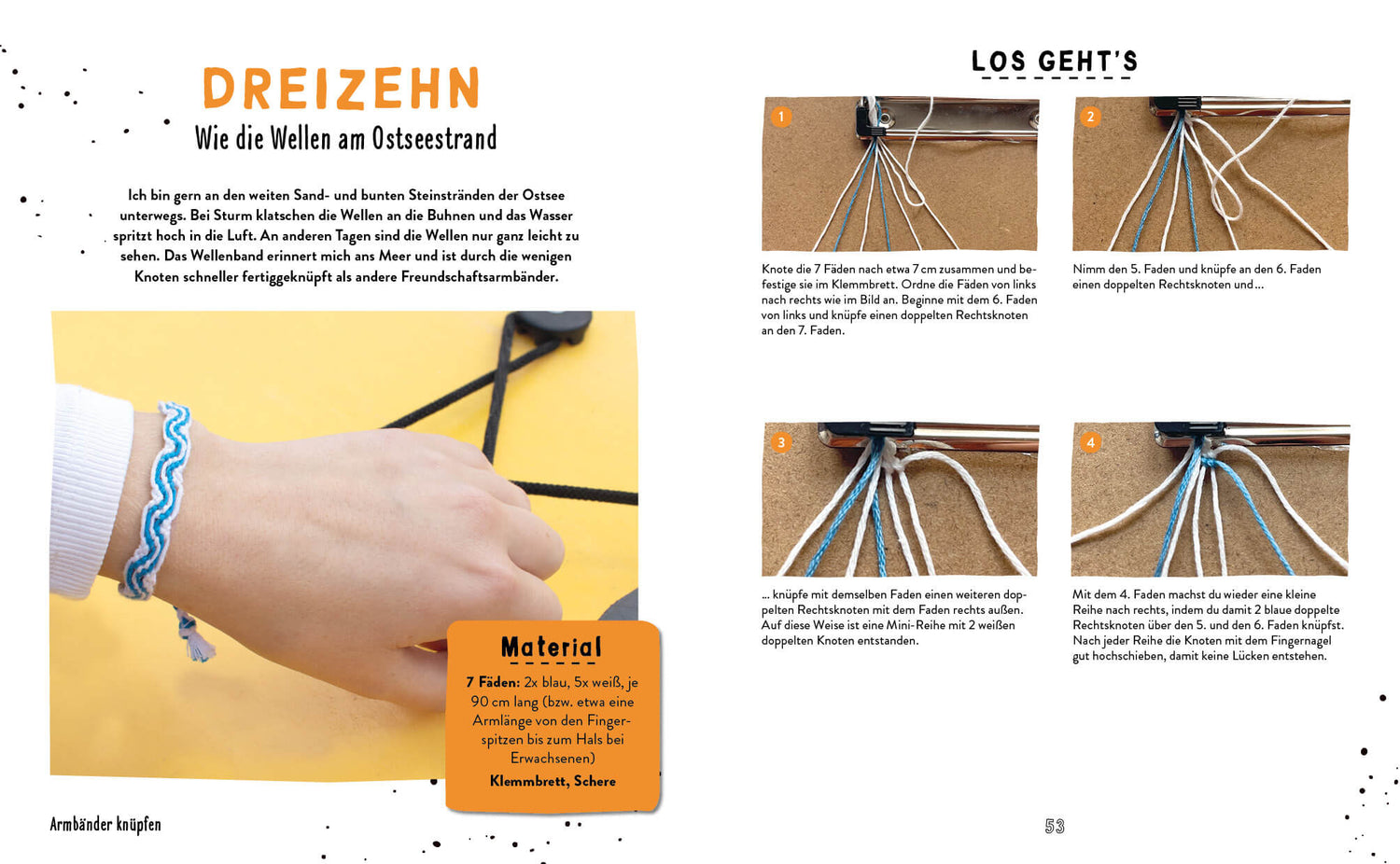 DREIZEHN

Wie die Wellen am Ostseestrand

Ich bin gern an den weiten Sand- und bunten Steinstränden der Ostsee unterwegs. Bei Sturm klatschen die Wellen an die Buhnen und das Wasser spritzt hoch in die Luft. An anderen Tagen sind die Wellen nur ganz leicht zu sehen. Das Wellenband erinnert mich ans Meer und ist durch die wenigen Knoten schneller fertiggeknüpft als andere Freundschaftsarmbänder.

Material

7 Fäden: 2x blau, 5x weiß, je 90 cm lang (bzw. etwa eine Armlänge von den Fingerspitzen bis zum Hals bei Erwachsenen)

Klemmbrett, Schere

Armbänder knüpfen

LOS GEHT'S

1

Knote die 7 Fäden nach etwa 7 cm zusammen und befestige sie im Klemmbrett. Ordne die Fäden von links nach rechts wie im Bild an. Beginne mit dem 6. Faden von links und knüpfe einen doppelten Rechtsknoten an den 7. Faden.

2

Nimm den 5. Faden und knüpfe an den 6. Faden einen doppelten Rechtsknoten und ...

3

... knüpfe mit demselben Faden einen weiteren doppelten Rechtsknoten mit dem Faden rechts außen. Auf diese Weise ist eine Mini-Reihe mit 2 weißen doppelten Knoten entstanden.

4

Mit dem 4. Faden machst du wieder eine kleine Reihe nach rechts, indem du damit 2 blaue doppelte Rechtsknoten über den 5. und den 6. Faden knüpfst. Nach jeder Reihe die Knoten mit dem Fingernagel gut hochschieben, damit keine Lücken entstehen.

53