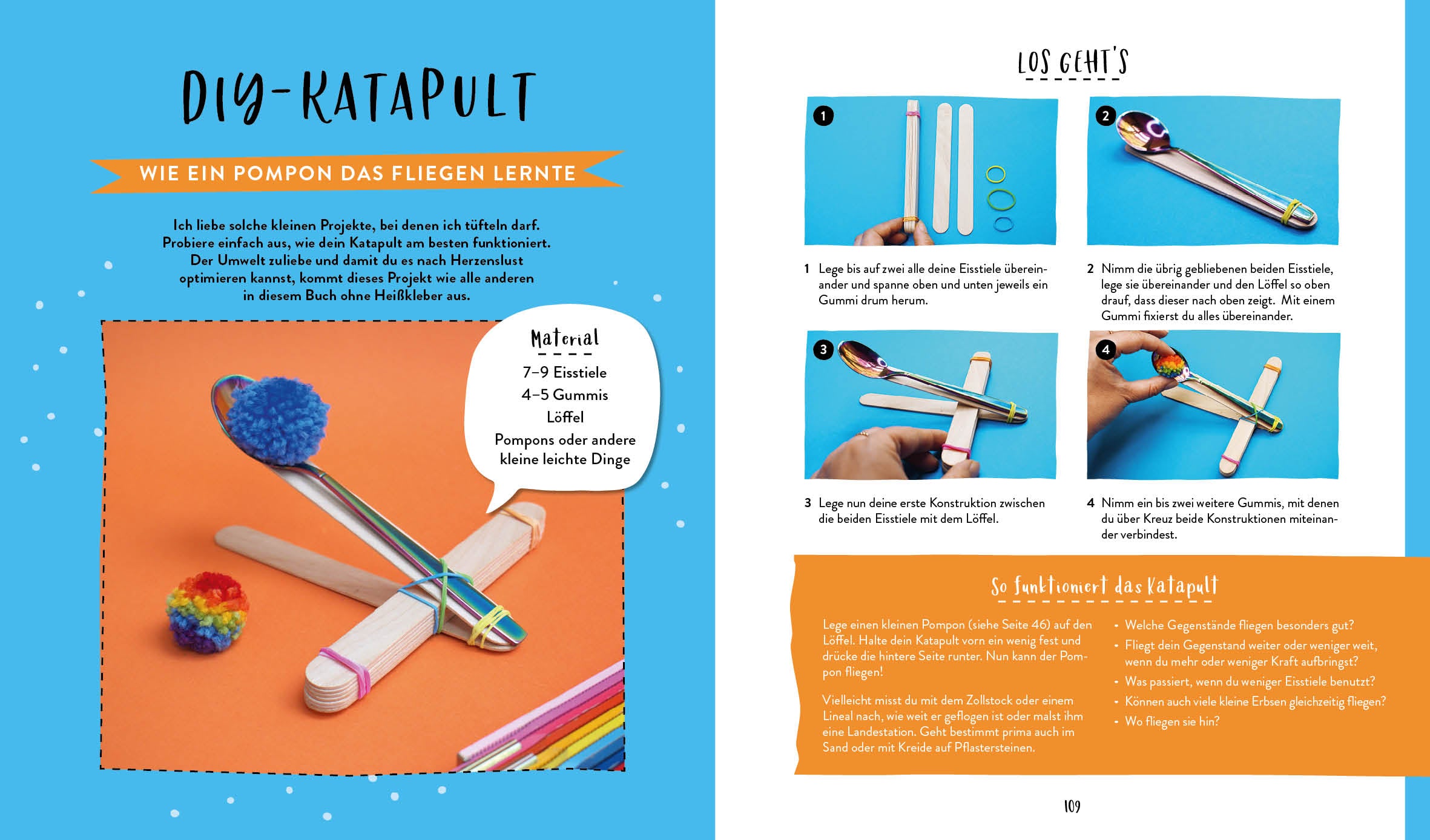 DIY-KATAPULT

WIE EIN POMPON DAS FLIEGEN LERNTE

Ich liebe solche kleinen Projekte, bei denen ich tüfteln darf. Probiere einfach aus, wie dein Katapult am besten funktioniert. Der Umwelt zuliebe und damit du es nach Herzenslust optimieren kannst, kommt dieses Projekt wie alle anderen in diesem Buch ohne Heißkleber aus.

Material
7–9 Eisstiele
4–5 Gummis
Löffel
Pompons oder andere kleine leichte Dinge

LOS GEHT'S

1

2

1 Lege bis auf zwei alle deine Eisstiele übereinander und spanne oben und unten jeweils ein Gummi drum herum.

2 Nimm die übrig gebliebenen beiden Eisstiele, lege sie übereinander und den Löffel so oben drauf, dass dieser nach oben zeigt. Mit einem Gummi fixierst du alles übereinander.

3

4

3 Lege nun deine erste Konstruktion zwischen die beiden Eisstiele mit dem Löffel.

4 Nimm ein bis zwei weitere Gummis, mit denen du über Kreuz beide Konstruktionen miteinander verbindest.

So funktioniert das Katapult

Lege einen kleinen Pompon (siehe Seite 46) auf den Löffel. Halte dein Katapult vorn ein wenig fest und drücke die hintere Seite runter. Nun kann der Pompon fliegen!

Vielleicht misst du mit dem Zollstock oder einem Lineal nach, wie weit er geflogen ist oder malst ihm eine Landestation. Geht bestimmt prima auch im Sand oder mit Kreide auf Pflastersteinen.

• Welche Gegenstände fliegen besonders gut?
• Fliegt dein Gegenstand weiter oder weniger weit, wenn du mehr oder weniger Kraft aufbringst?
• Was passiert, wenn du weniger Eisstiele benutzt?
• Können auch viele kleine Erbsen gleichzeitig fliegen?
• Wo fliegen sie hin?

109